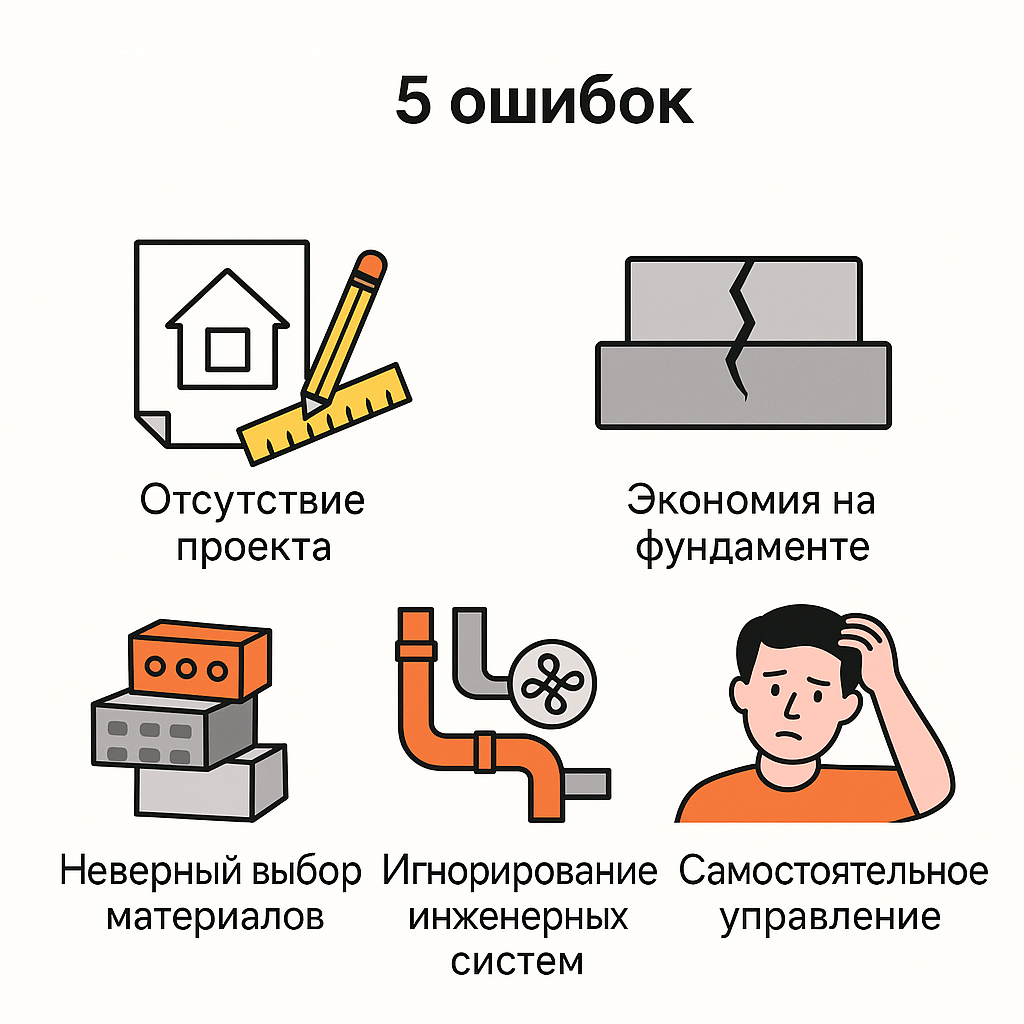 5 ошибок

Отсутствие проекта

Экономия на фундаменте

Неверный выбор материалов

Игнорирование инженерных систем

Самостоятельное управление